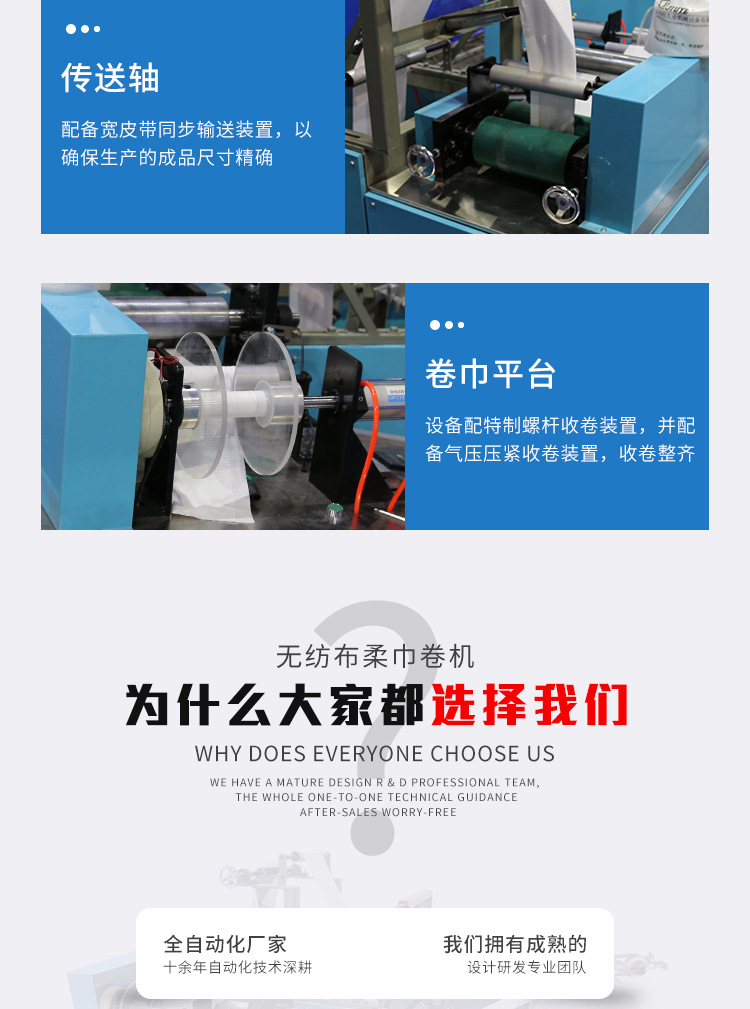 传送轴

配备宽皮带同步输送装置，以确保生产的成品尺寸精确

卷巾平台

设备配特制螺杆收卷装置，并配备气压压紧收卷装置，收卷整齐

无纺布柔巾卷机

为什么大家都选择我们

WHY DOES EVERYONE CHOOSE US

WE HAVE A MATURE DESIGN R & D PROFESSIONAL TEAM, THE WHOLE ONE-TO-ONE TECHNICAL GUIDANCE AFTER-SALES WORRY-FREE

全自动化厂家
十余年自动化技术深耕

我们拥有成熟的
设计研发专业团队