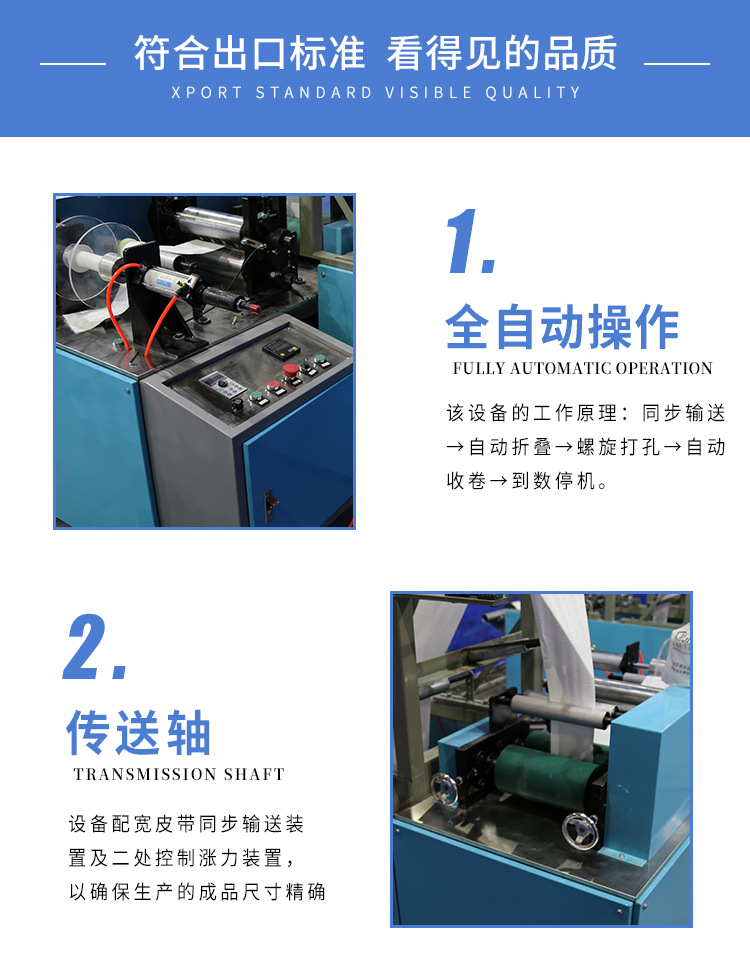 符合出口标准 看得见的品质

XPORT STANDARD VISIBLE QUALITY

1.

全自动操作

FULLY AUTOMATIC OPERATION

该设备的工作原理：同步输送→自动折叠→螺旋打孔→自动收卷→到数停机。

2.

传送轴

TRANSMISSION SHAFT

设备配宽皮带同步输送装置及二处控制涨力装置，以确保生产的成品尺寸精确